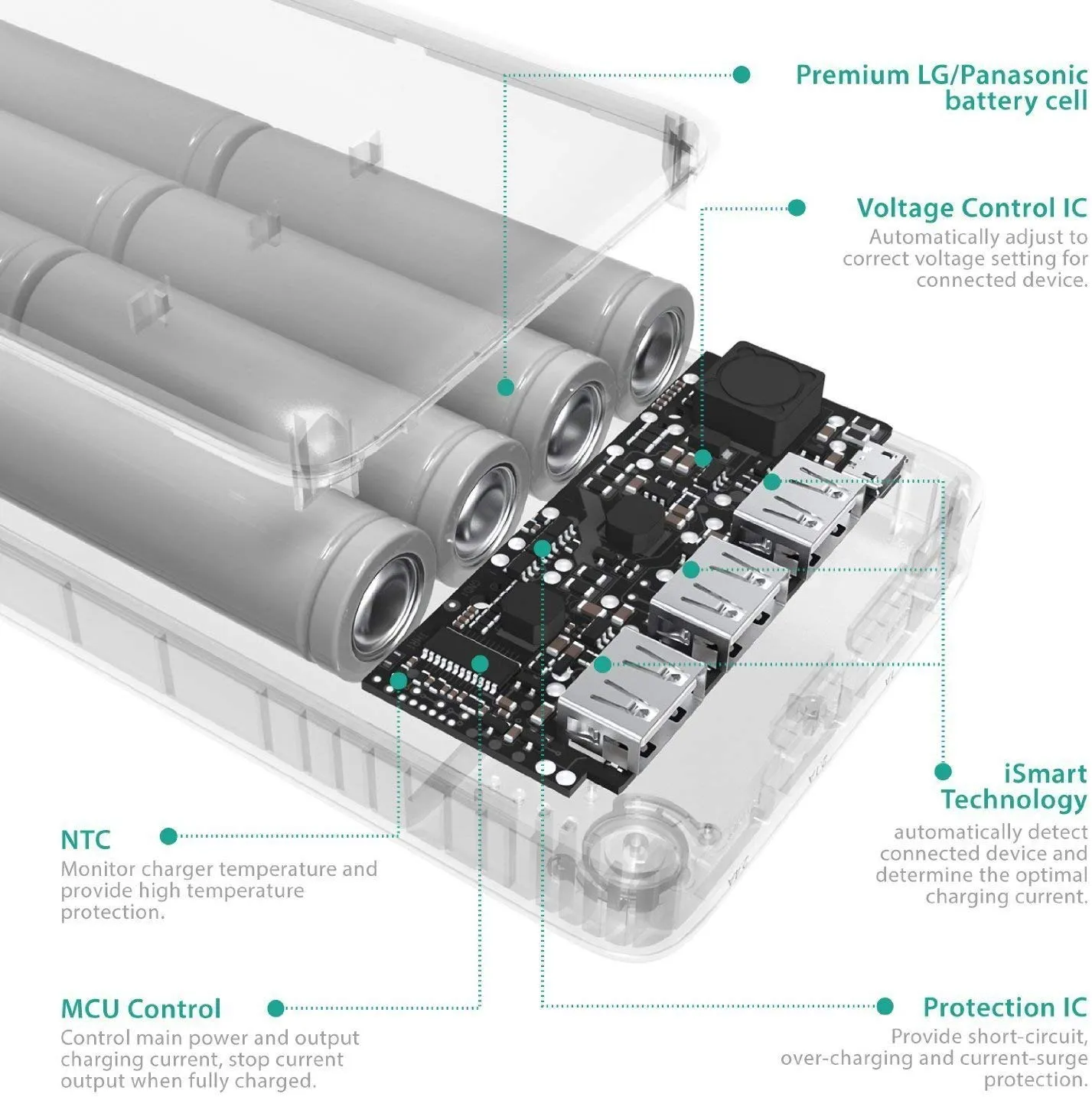 Premium LG/Panasonic battery cell

Voltage Control IC
Automatically adjust to correct voltage setting for connected device.

iSmart Technology
automatically detect connected device and determine the optimal charging current.

NTC
Monitor charger temperature and provide high temperature protection.

MCU Control
Control main power and output charging current, stop current output when fully charged.

Protection IC
Provide short-circuit, over-charging and current-surge protection.